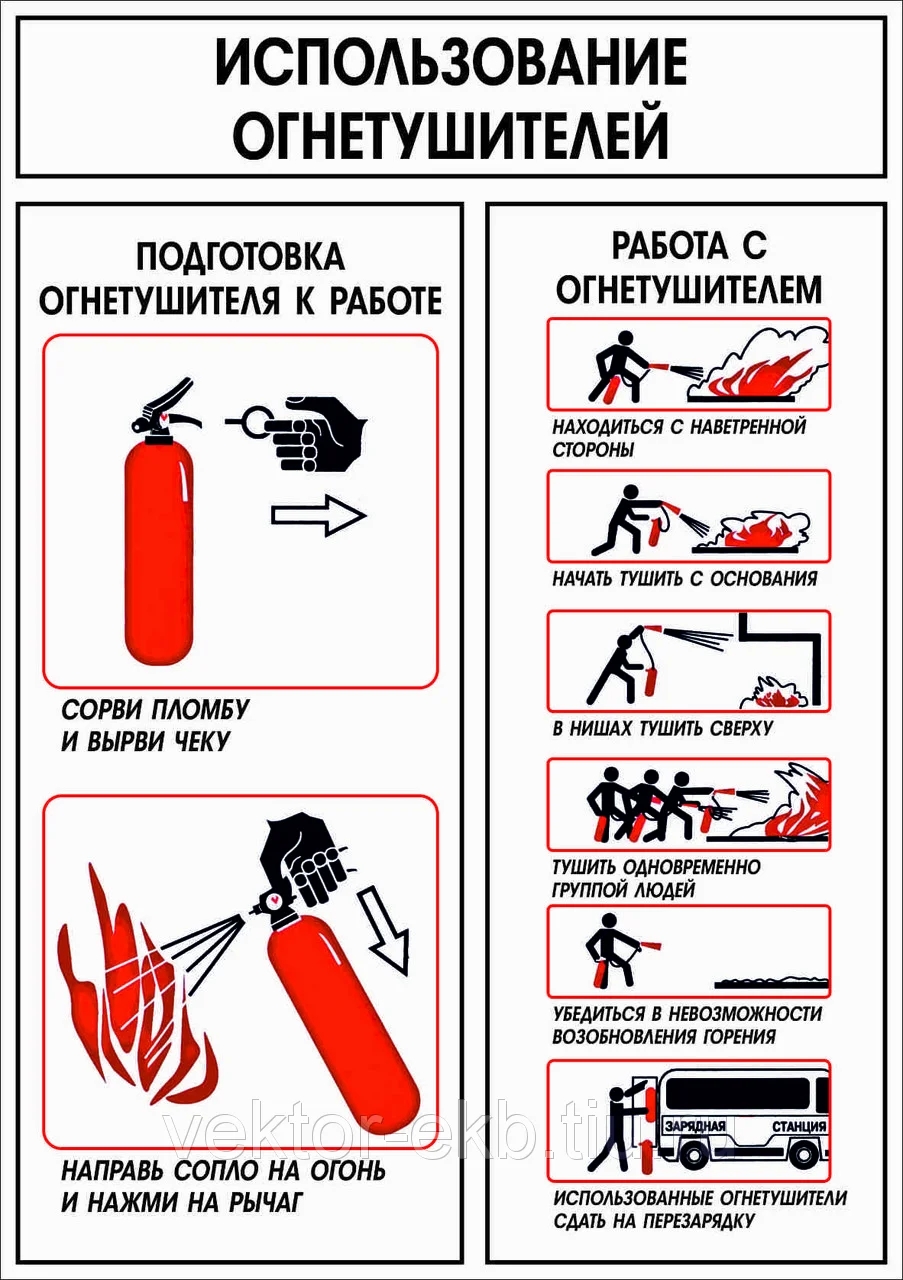 ИСПОЛЬЗОВАНИЕ ОГНЕТУШИТЕЛЕЙ

ПОДГОТОВКА ОГНЕТУШИТЕЛЯ К РАБОТЕ

СОРВИ ПЛОМБУ И ВЫРВИ ЧЕКУ

НАПРАВЬ СОПЛО НА ОГОНЬ И НАЖМИ НА РЫЧАГ

РАБОТА С ОГНЕТУШИТЕЛЕМ

НАХОДИТЬСЯ С НАВЕТРЕННОЙ СТОРОНЫ

НАЧАТЬ ТУШИТЬ С ОСНОВАНИЯ

В НИШАХ ТУШИТЬ СВЕРХУ

ТУШИТЬ ОДНОВРЕМЕННО ГРУППОЙ ЛЮДЕЙ

УБЕДИТЬСЯ В НЕВОЗМОЖНОСТИ ВОЗОБНОВЛЕНИЯ ГОРЕНИЯ

ЗАРЯДНАЯ СТАНЦИЯ

ИСПОЛЬЗОВАННЫЕ ОГНЕТУШИТЕЛИ СДАТЬ НА ПЕРЕЗАРЯДКУ

vektor-ekb.tiu.ru